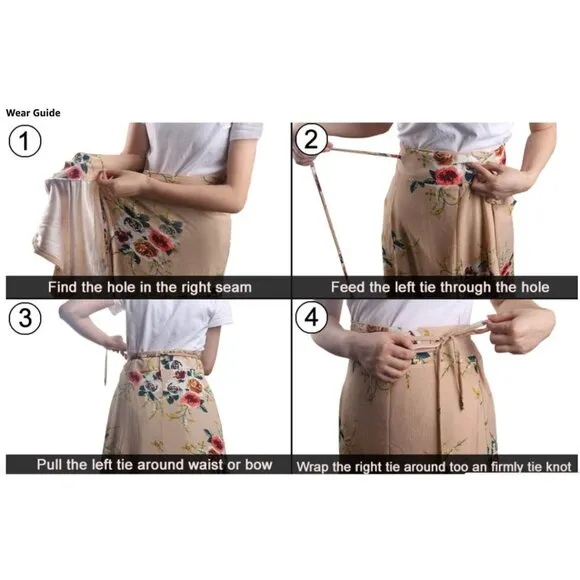 Wear Guide

1

Find the hole in the right seam

2

Feed the left tie through the hole

3

Pull the left tie around waist or bow

4

Wrap the right tie around too an firmly tie knot